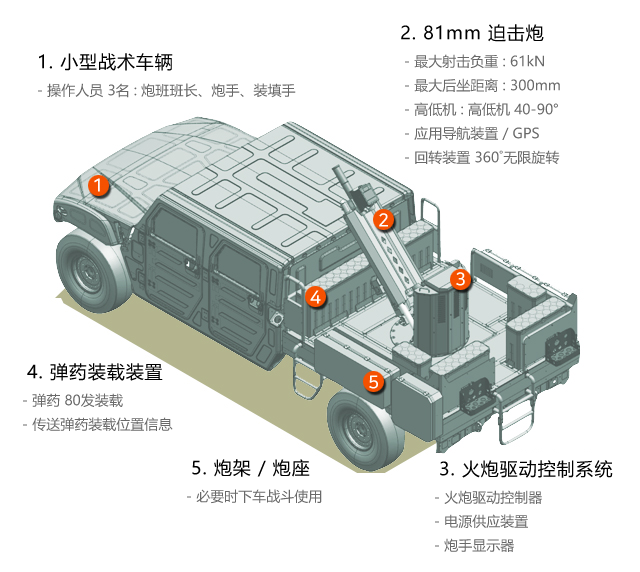 1. 小型战术车辆

- 操作人员 3名 : 炮班班长、炮手、装填手

2. 81mm 迫击炮

- 最大射击负重 : 61kN
- 最大后坐距离 : 300mm
- 高低机 : 高低机 40-90°
- 应用导航装置 / GPS
- 回转装置 360°无限旋转

1

2

3

4

5

4. 弹药装载装置

- 弹药 80发装载
- 传送弹药装载位置信息

5. 炮架 / 炮座

- 必要时下车战斗使用

3. 火炮驱动控制系统

- 火炮驱动控制器
- 电源供应装置
- 炮手显示器